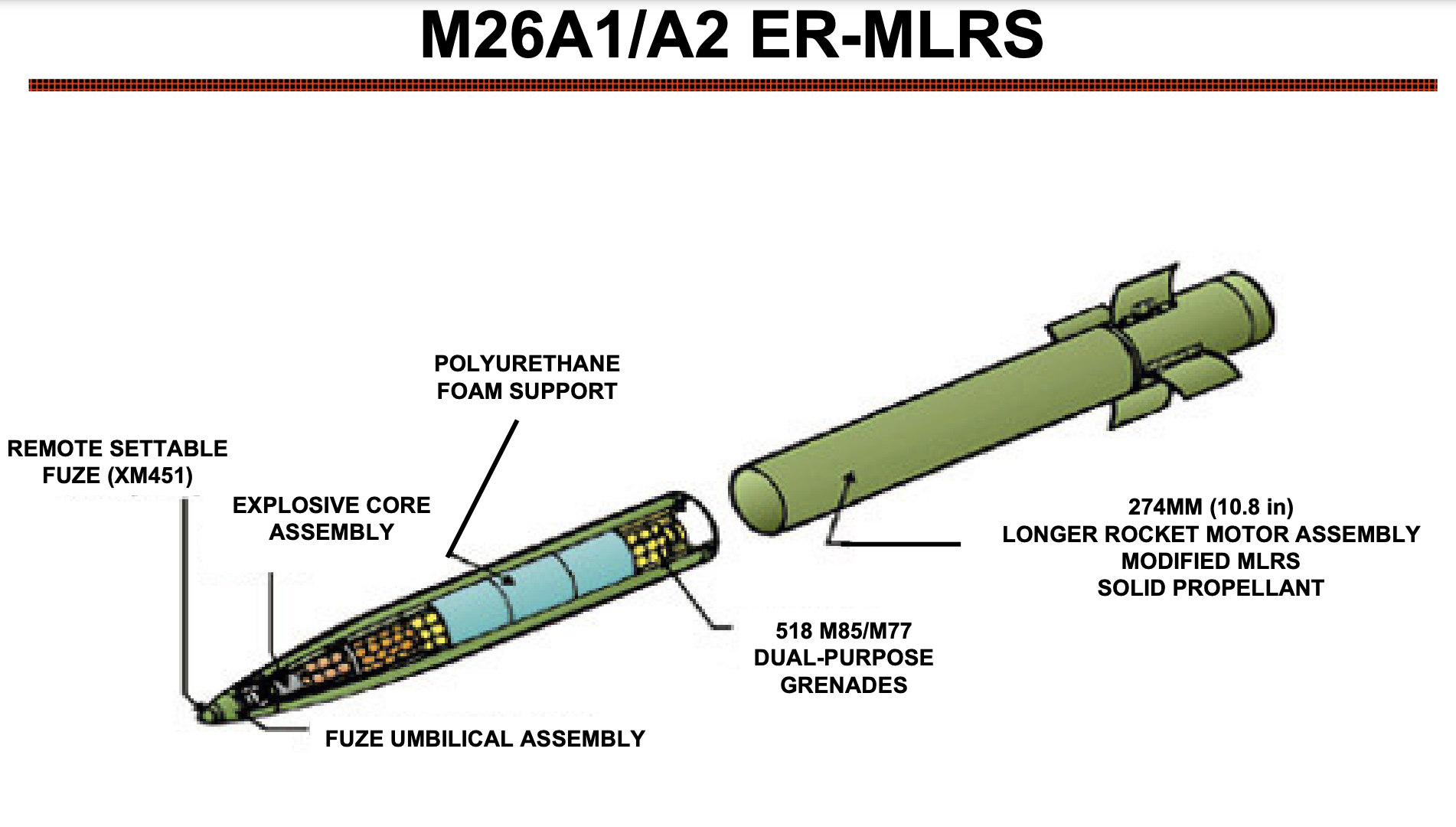 M26A1/A2 ER-MLRS

POLYURETHANE FOAM SUPPORT

REMOTE SETTABLE FUZE (XM451)

EXPLOSIVE CORE ASSEMBLY

274MM (10.8 in)
LONGER ROCKET MOTOR ASSEMBLY
MODIFIED MLRS
SOLID PROPELLANT

518 M85/M77 DUAL-PURPOSE GRENADES

FUZE UMBILICAL ASSEMBLY