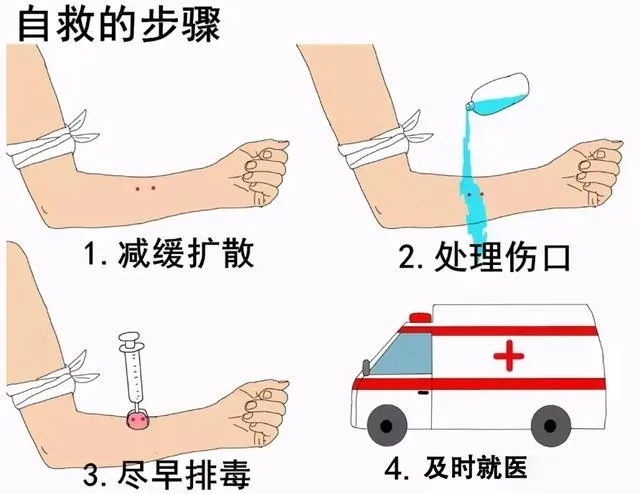 自救的步骤

1. 减缓扩散

2. 处理伤口

3. 尽早排毒

4. 及时就医