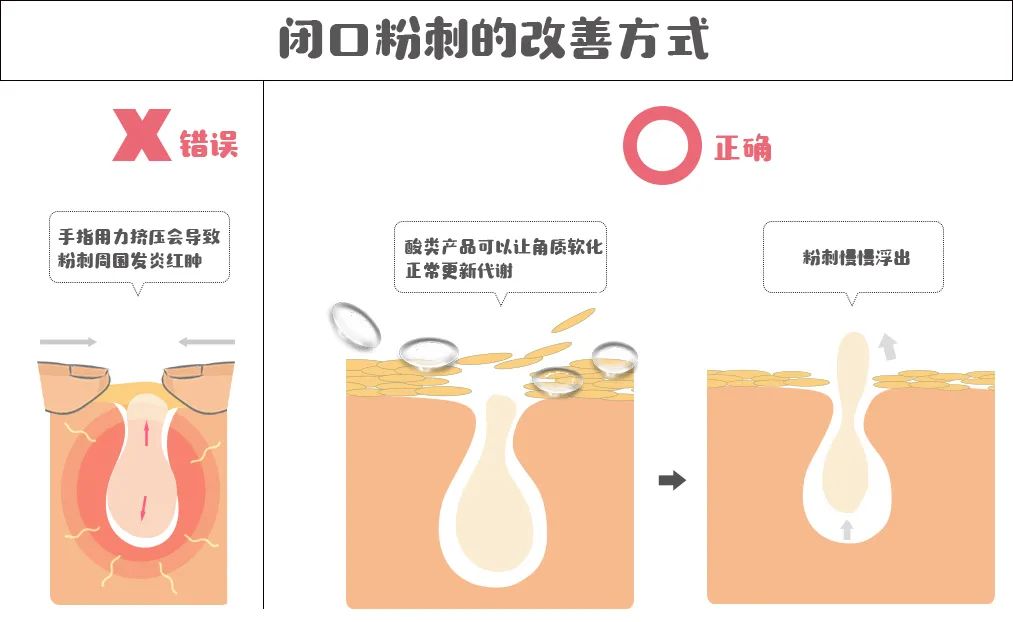 闭口粉刺的改善方式

X 错误

手指用力挤压会导致粉刺周围发炎红肿

正确

酸类产品可以让角质软化正常更新代谢

粉刺慢慢浮出