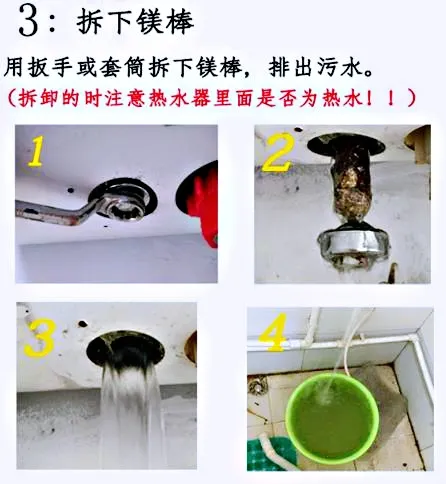 3：拆下镁棒

用扳手或套筒拆下镁棒，排出污水。
（拆卸的时注意热水器里面是否为热水！！）

1

2

3

4