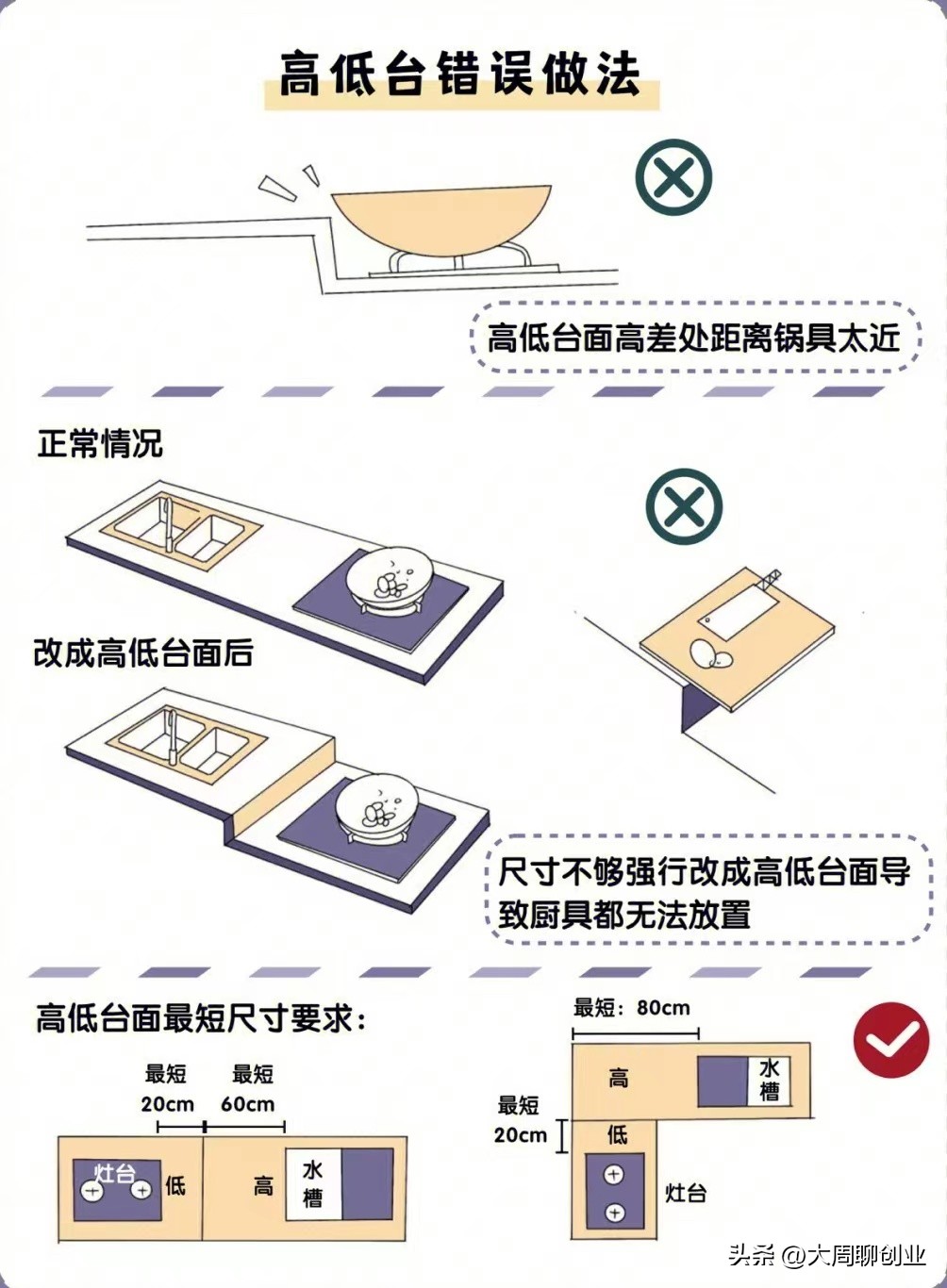 高低台错误做法

高低台面高差处距离锅具太近

正常情况

改成高低台面后

尺寸不够强行改成高低台面导致厨具都无法放置

高低台面最短尺寸要求：

最短 20cm

最短 60cm

灶台

低

高

水槽

最短：80cm

高

水槽

最短 20cm

低

灶台

头条 @大周聊创业