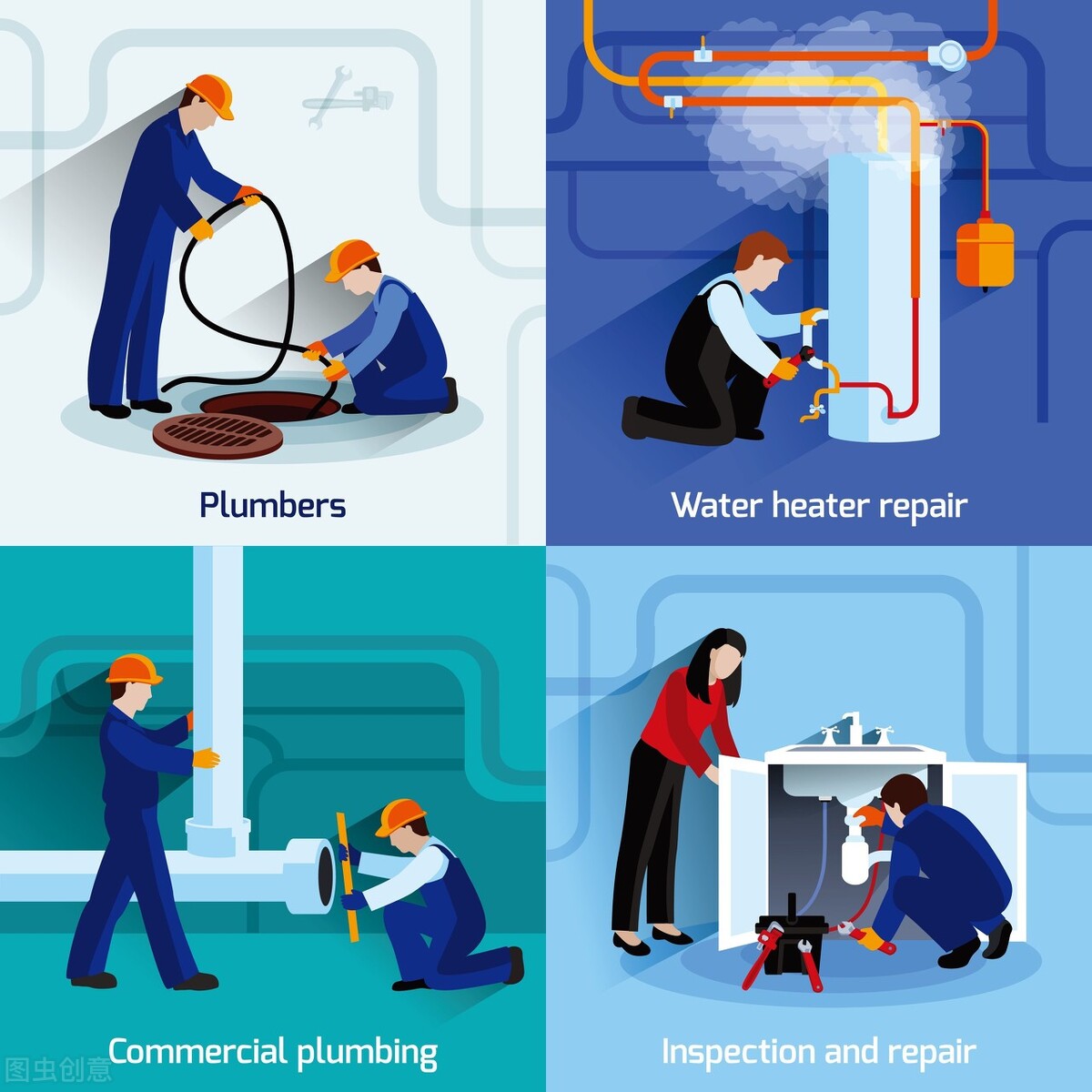 Plumbers

Water heater repair

Commercial plumbing

Inspection and repair

图虫创意