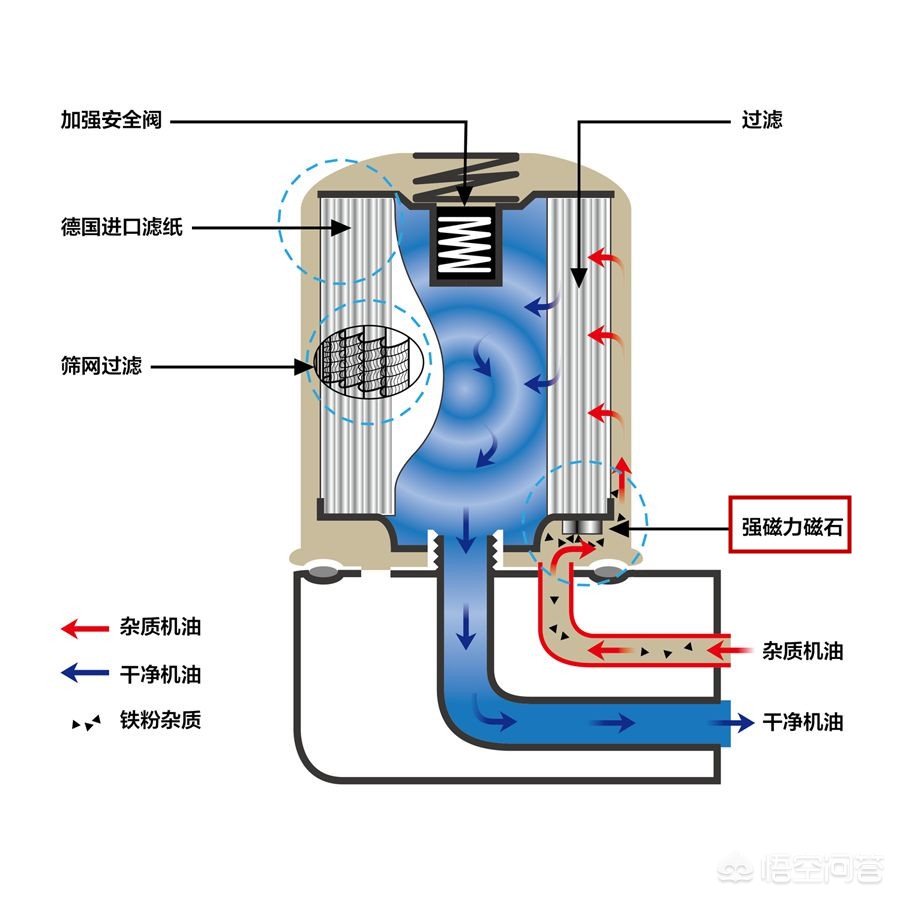 加强安全阀

过滤

德国进口滤纸

筛网过滤

强磁力磁石

杂质机油

干净机油

铁粉杂质

杂质机油

干净机油

悟空问答